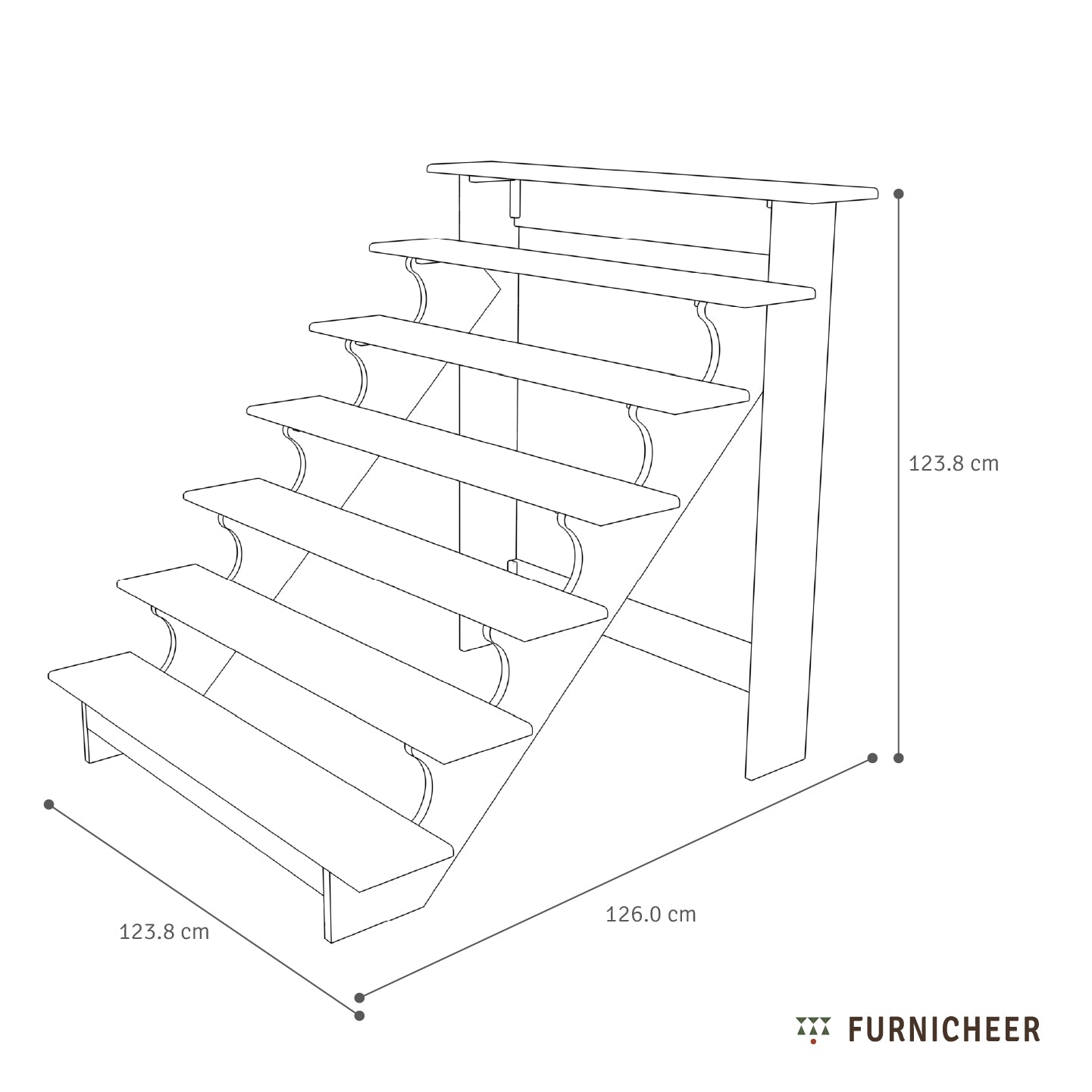 123.8 cm

123.8 cm

126.0 cm

FURNICHEER